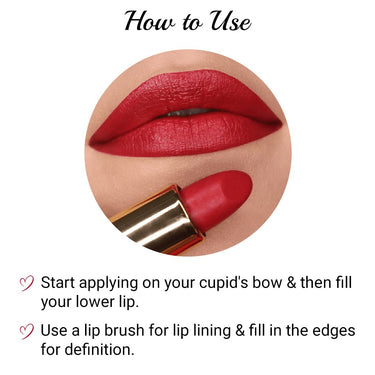 How to Use

Start applying on your cupid's bow & then fill your lower lip.

Use a lip brush for lip lining & fill in the edges for definition.